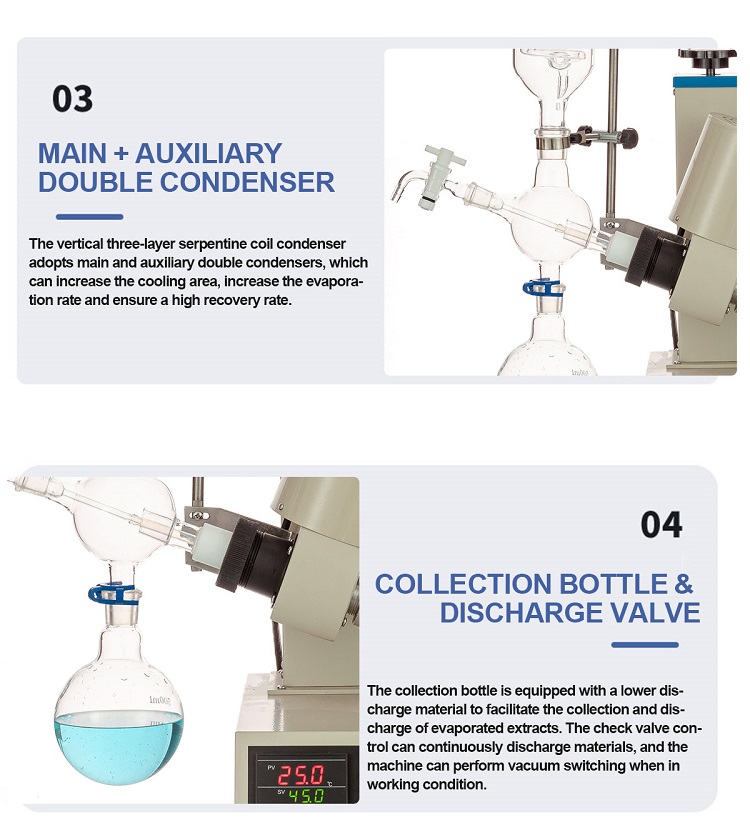 03

MAIN + AUXILIARY DOUBLE CONDENSER

The vertical three-layer serpentine coil condenser adopts main and auxiliary double condensers, which can increase the cooling area, increase the evaporation rate and ensure a high recovery rate.

04

COLLECTION BOTTLE & DISCHARGE VALVE

The collection bottle is equipped with a lower discharge material to facilitate the collection and discharge of evaporated extracts. The check valve control can continuously discharge materials, and the machine can perform vacuum switching when in working condition.

PV 25.0 ℃
SV 45.0