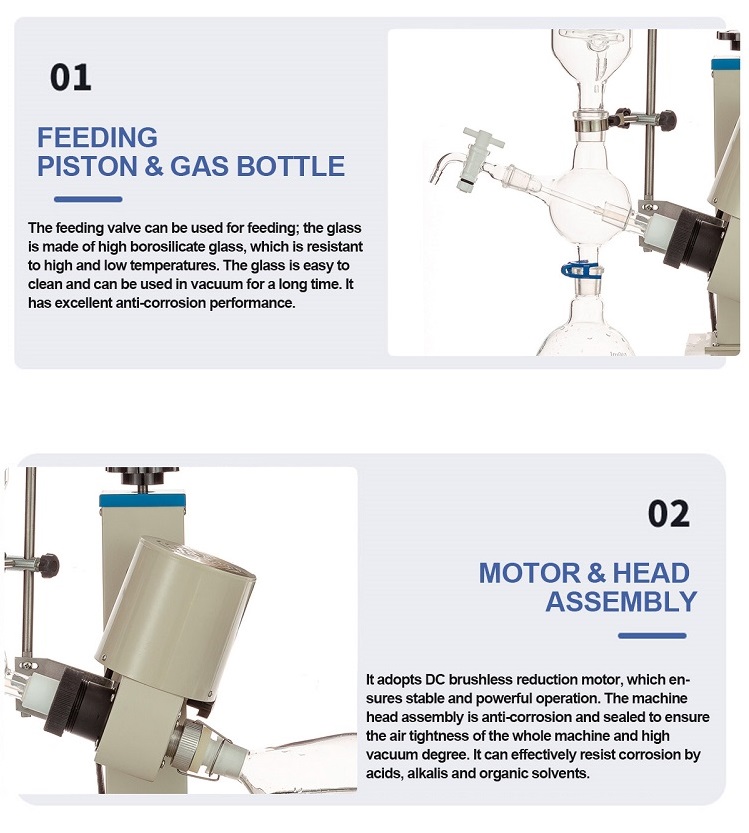 01

FEEDING
PISTON & GAS BOTTLE

The feeding valve can be used for feeding; the glass is made of high borosilicate glass, which is resistant to high and low temperatures. The glass is easy to clean and can be used in vacuum for a long time. It has excellent anti-corrosion performance.

02

MOTOR & HEAD
ASSEMBLY

It adopts DC brushless reduction motor, which ensures stable and powerful operation. The machine head assembly is anti-corrosion and sealed to ensure the air tightness of the whole machine and high vacuum degree. It can effectively resist corrosion by acids, alkalis and organic solvents.