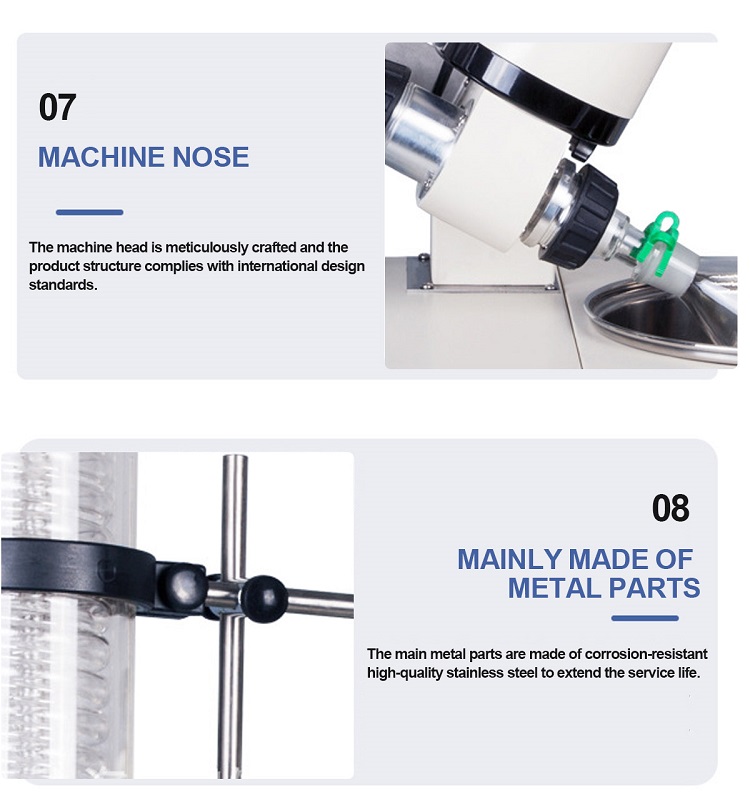 07

MACHINE NOSE

The machine head is meticulously crafted and the product structure complies with international design standards.

08

MAINLY MADE OF METAL PARTS

The main metal parts are made of corrosion-resistant high-quality stainless steel to extend the service life.